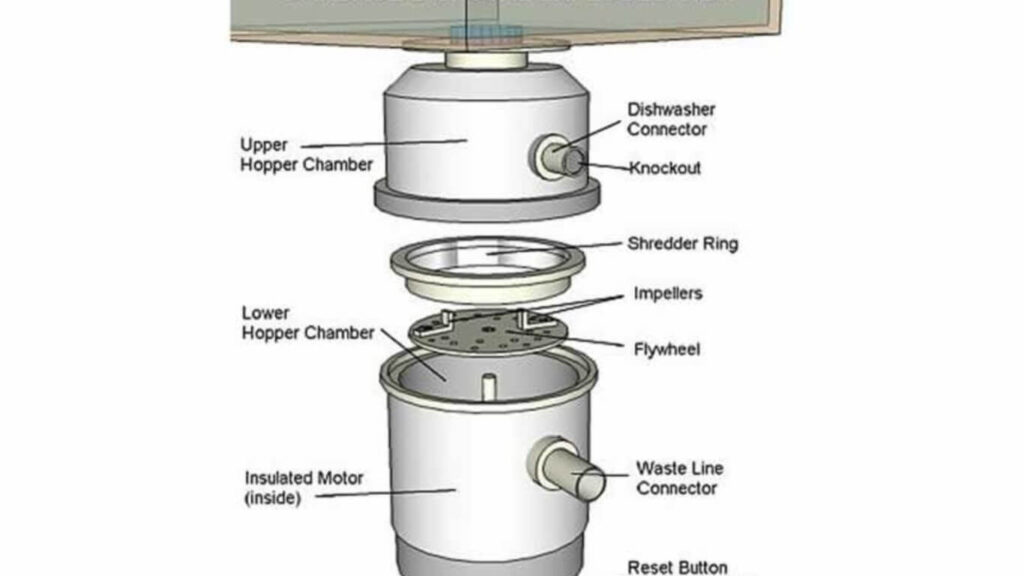 Upper Hopper Chamber

Dishwasher Connector

Knockout

Shredder Ring

Impellers

Lower Hopper Chamber

Flywheel

Insulated Motor (inside)

Waste Line Connector

Reset Button